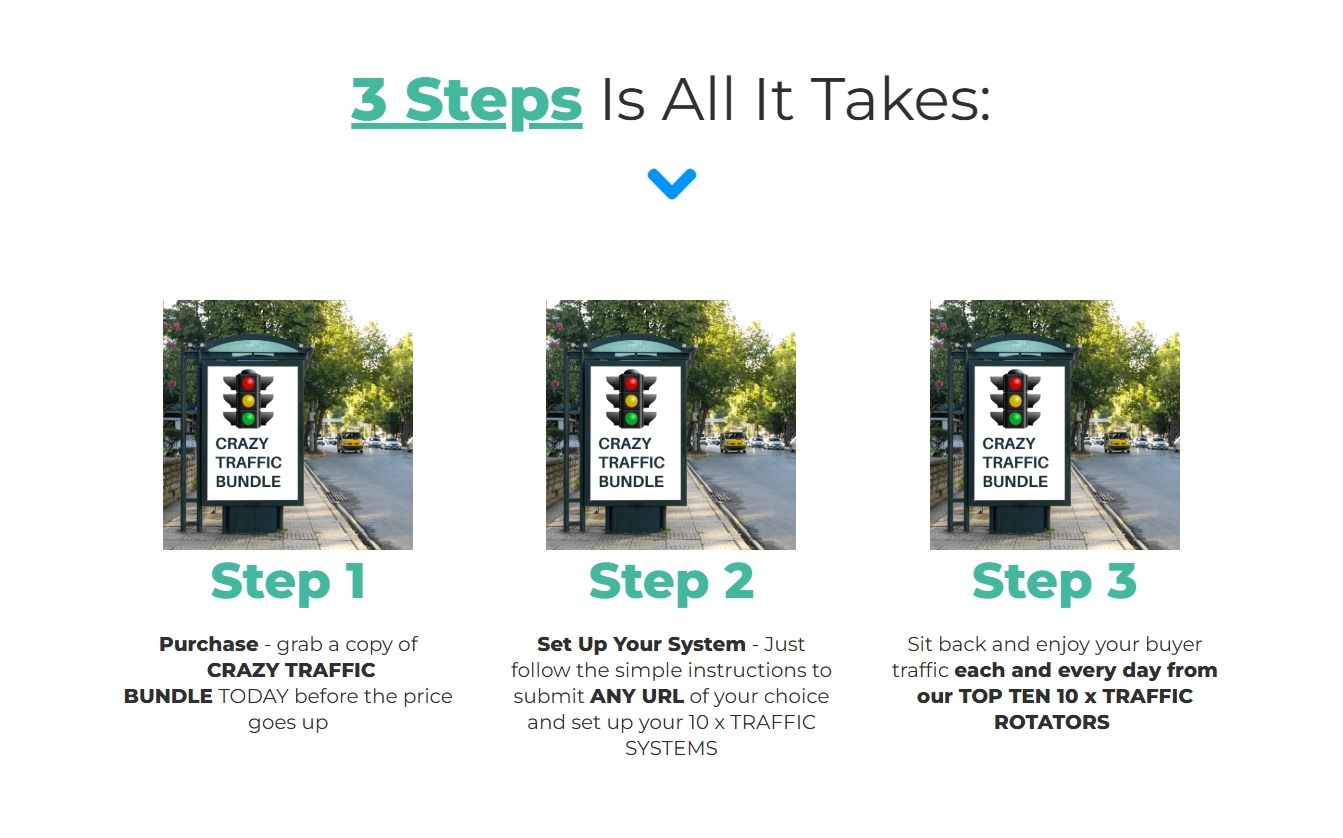 3 Steps Is All It Takes:

CRAZY TRAFFIC BUNDLE

Step 1

Purchase - grab a copy of CRAZY TRAFFIC BUNDLE TODAY before the price goes up

CRAZY TRAFFIC BUNDLE

Step 2

Set Up Your System - Just follow the simple instructions to submit ANY URL of your choice and set up your 10 x TRAFFIC SYSTEMS

CRAZY TRAFFIC BUNDLE

Step 3

Sit back and enjoy your buyer traffic each and every day from our TOP TEN 10 x TRAFFIC ROTATORS